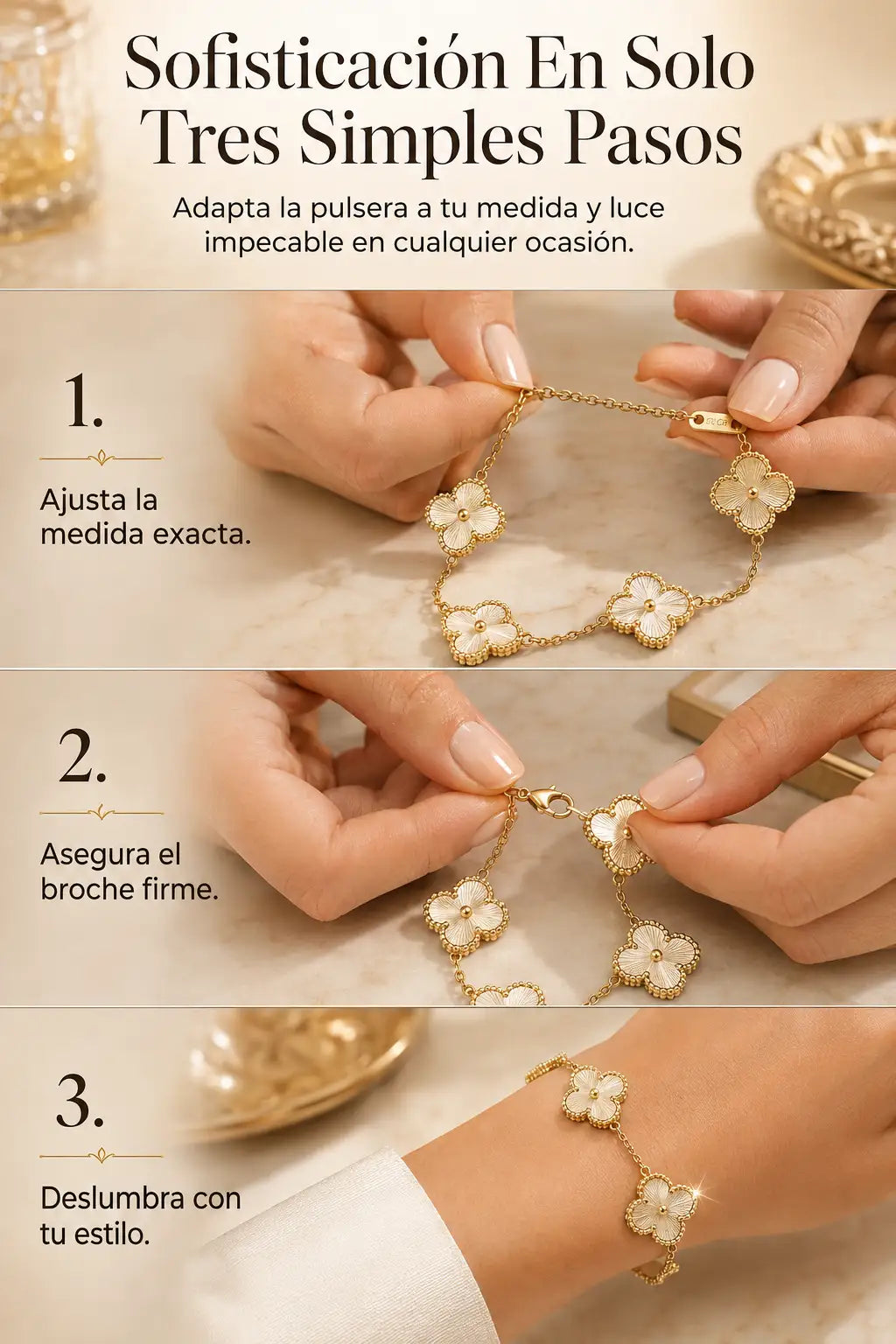 Sofisticación En Solo Tres Simples Pasos

Adapta la pulsera a tu medida y luce impecable en cualquier ocasión.

1.

Ajusta la medida exacta.

2.

Asegura el broche firme.

3.

Deslumbra con tu estilo.